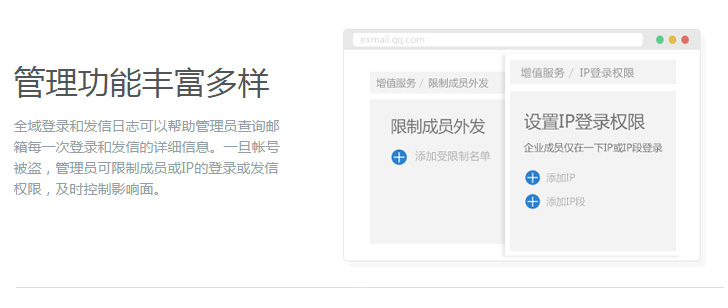 管理功能丰富多样

全域登录和发信日志可以帮助管理员查询邮箱每一次登录和发信的详细信息。一旦帐号被盗，管理员可限制成员或IP的登录或发信权限，及时控制影响面。

exmail.qq.com

增值服务 / 限制成员外发

限制成员外发

添加受限制名单

增值服务 / IP登录权限

设置IP登录权限

企业成员仅在一下IP或IP段登录

添加IP

添加IP段